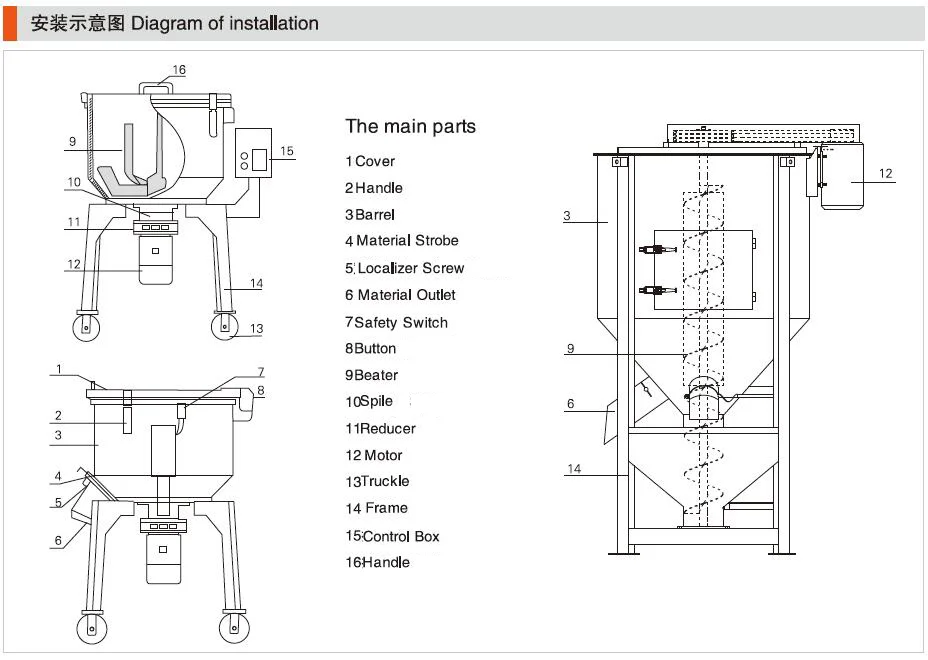 安装示意图 Diagram of installation

16
9
15
10
11
12
14
13

1
7
8
2
3
4
5
6

The main parts
1 Cover
2 Handle
3 Barrel
4 Material Strobe
5 Localizer Screw
6 Material Outlet
7 Safety Switch
8 Button
9 Beater
10 Spile
11 Reducer
12 Motor
13 Truckle
14 Frame
15 Control Box
16 Handle

12
3
9
6
14